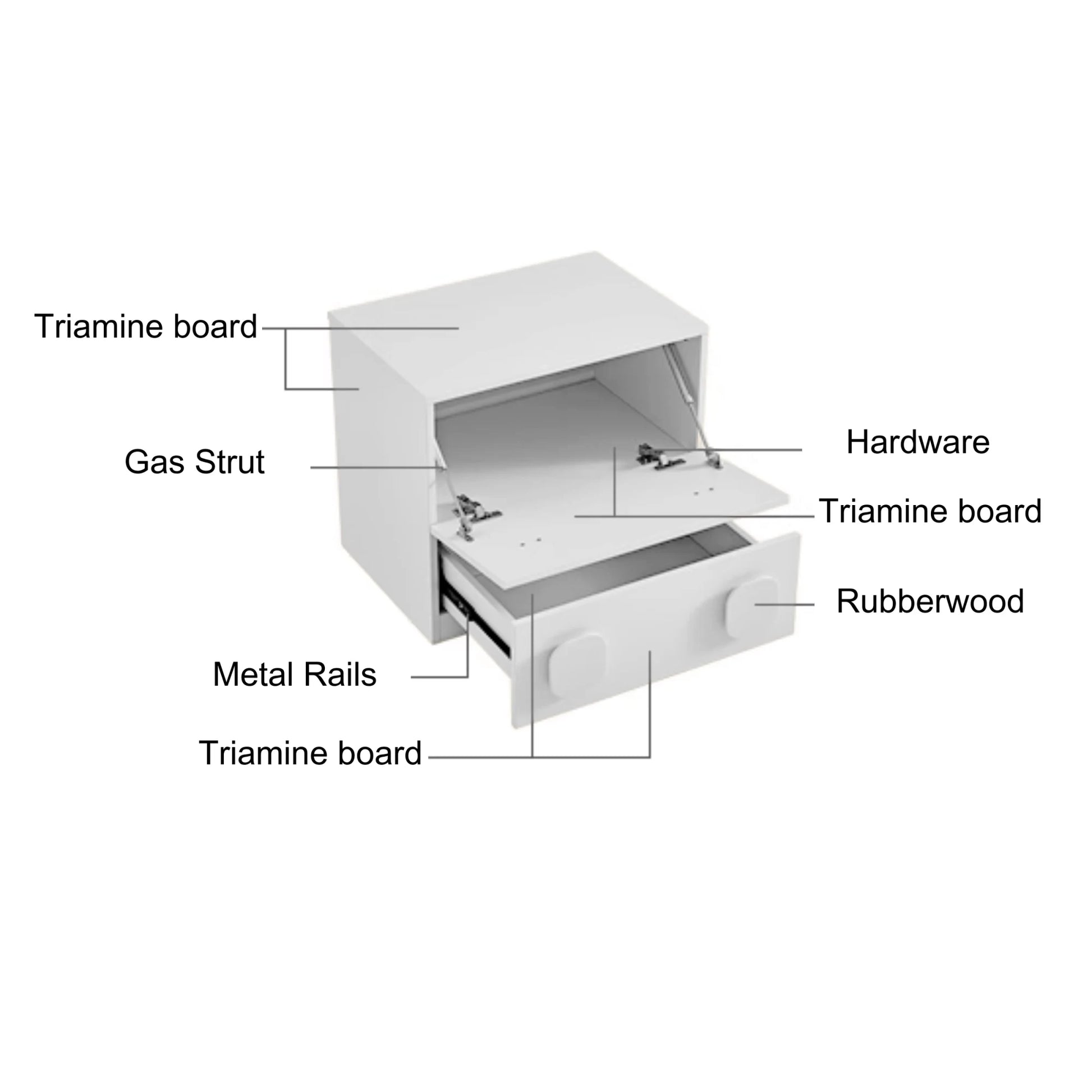 Triamine board

Gas Strut

Hardware

Triamine board

Rubberwood

Metal Rails

Triamine board