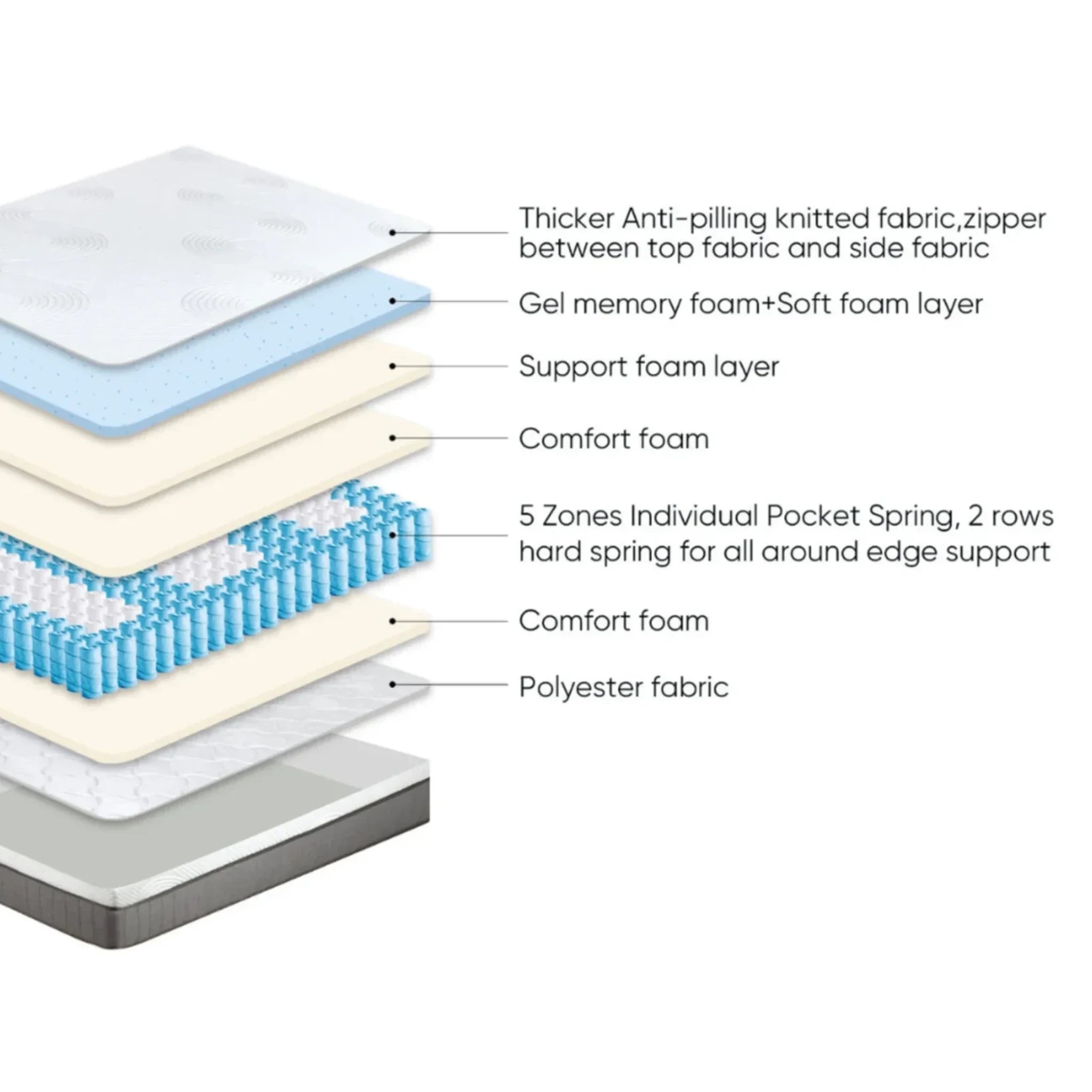 Thicker Anti-pilling knitted fabric,zipper between top fabric and side fabric

Gel memory foam+Soft foam layer

Support foam layer

Comfort foam

5 Zones Individual Pocket Spring, 2 rows hard spring for all around edge support

Comfort foam

Polyester fabric