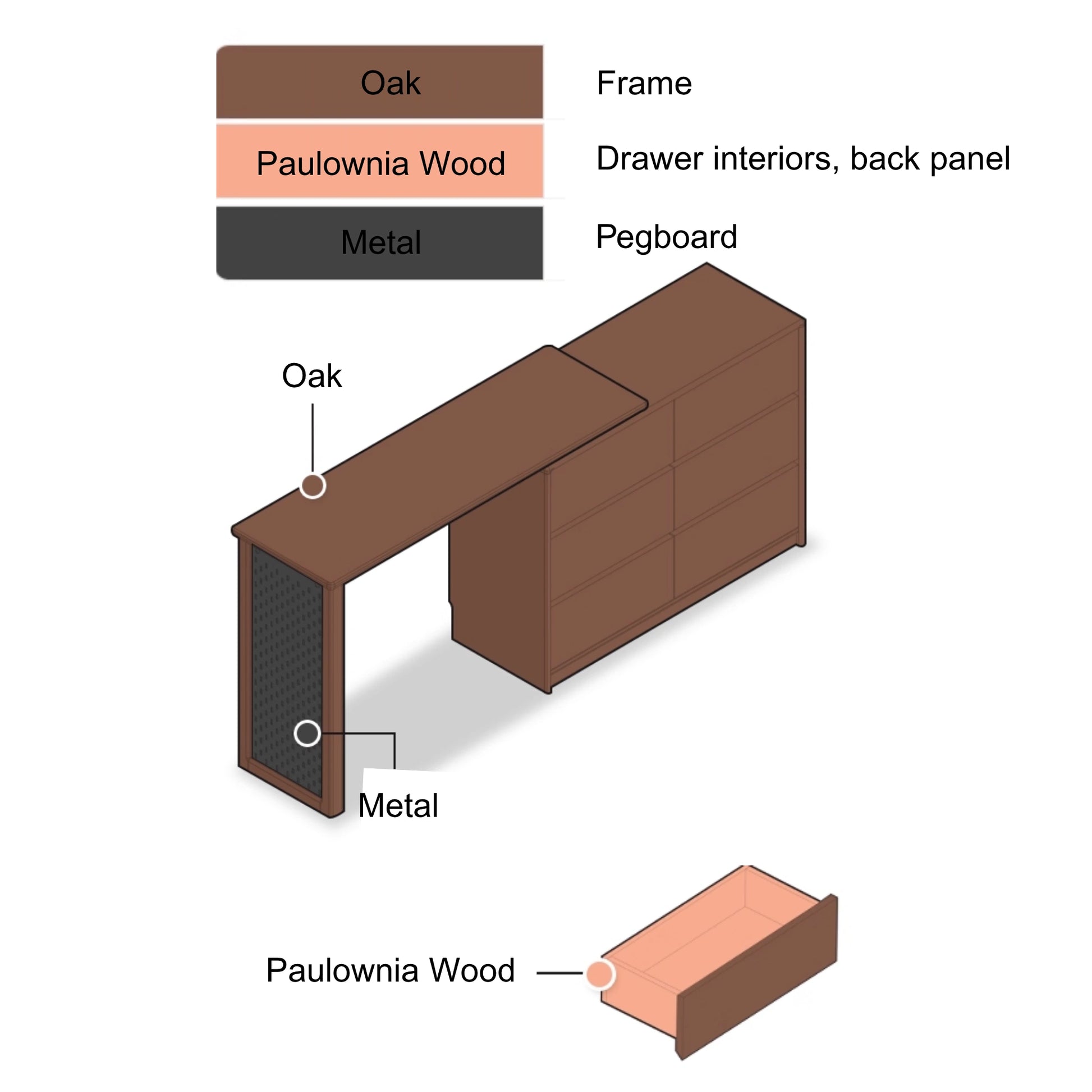 | Oak | Frame |
|---|---|
| Paulownia Wood | Drawer interiors, back panel |
| Metal | Pegboard |

Oak

Metal

Paulownia Wood