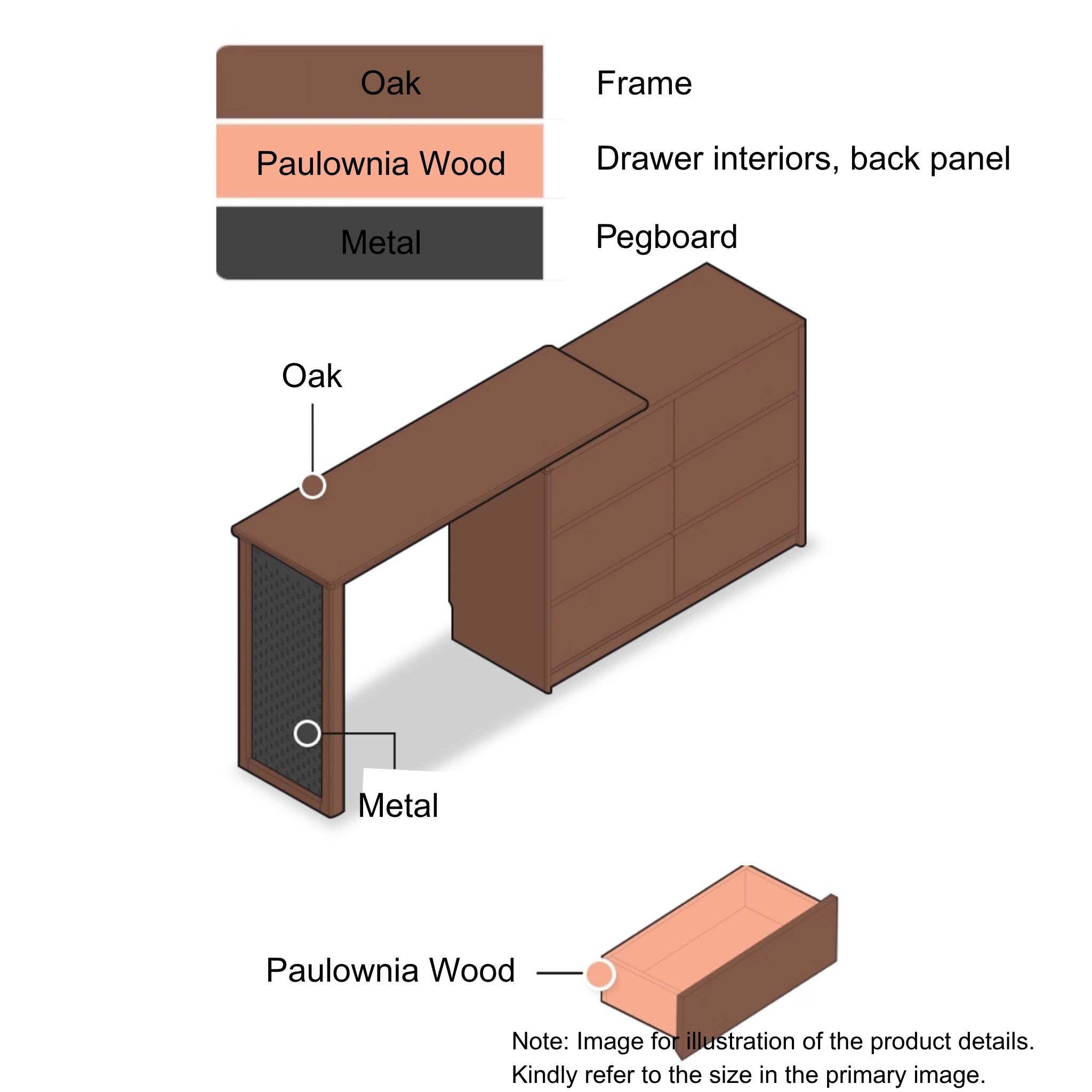 | Oak | Frame |
|---|---|
| Paulownia Wood | Drawer interiors, back panel |
| Metal | Pegboard |

Oak

Metal

Paulownia Wood

Note: Image for illustration of the product details. Kindly refer to the size in the primary image.